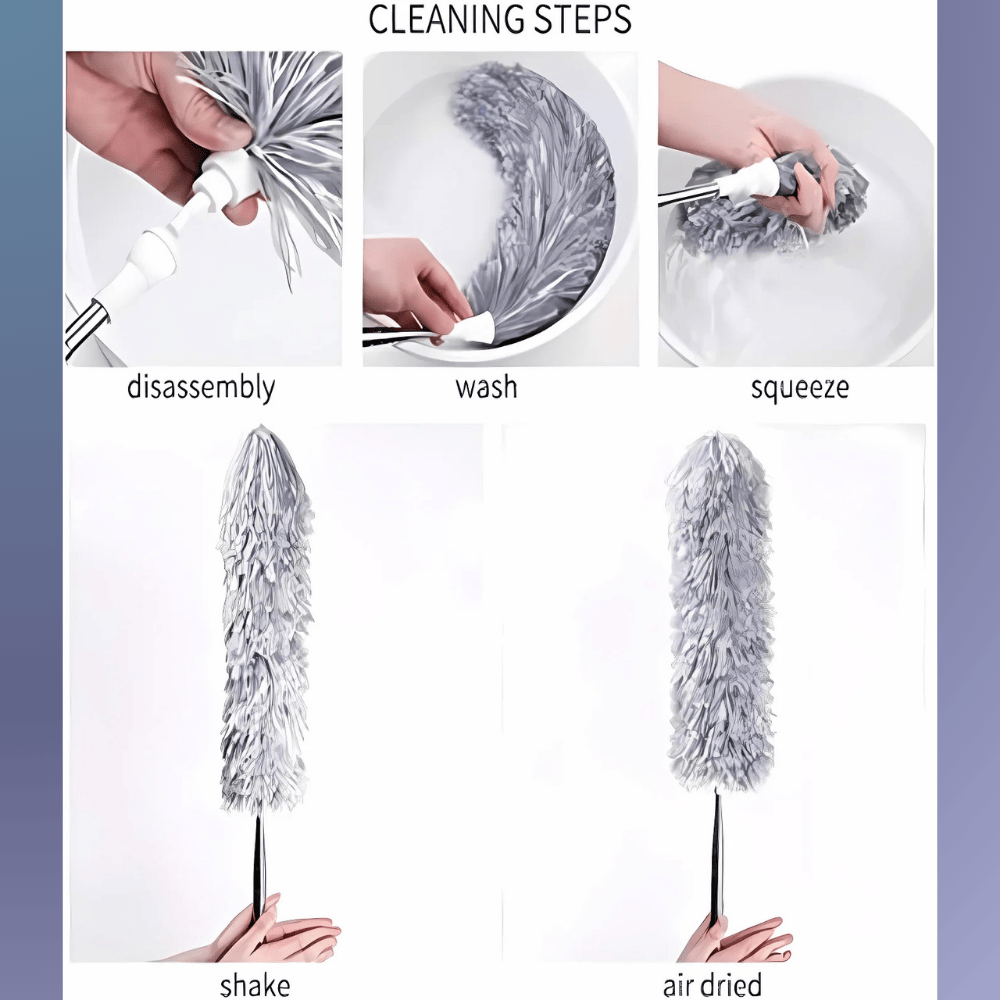 CLEANING STEPS

disassembly

wash

squeeze

shake

air dried